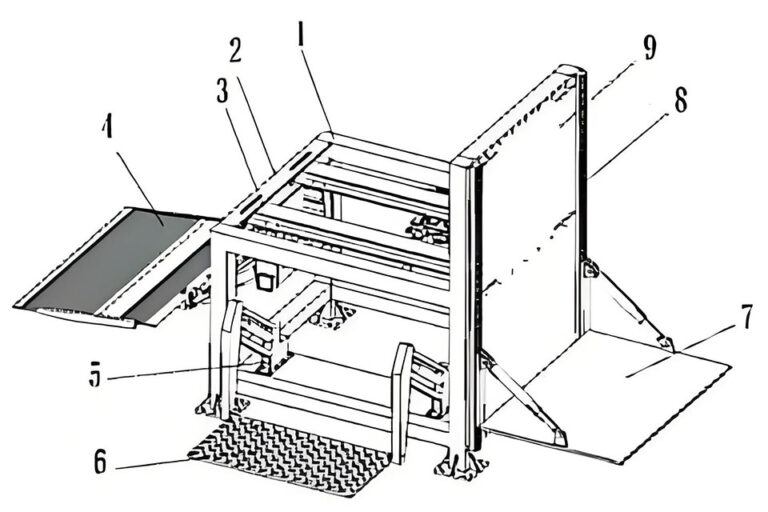 1
2
3
4
9
8
5
7
6